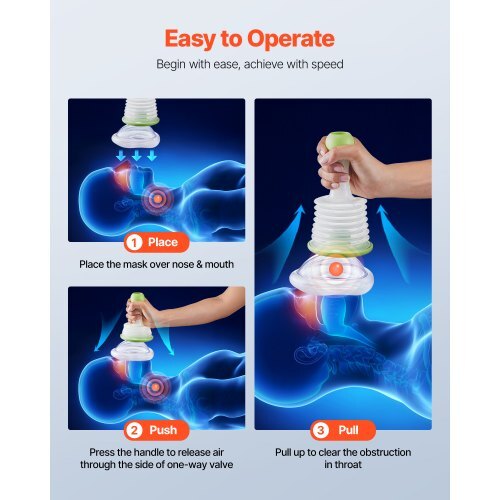 Easy to Operate

Begin with ease, achieve with speed

1 Place

Place the mask over nose & mouth

2 Push

Press the handle to release air through the side of one-way valve

3 Pull

Pull up to clear the obstruction in throat