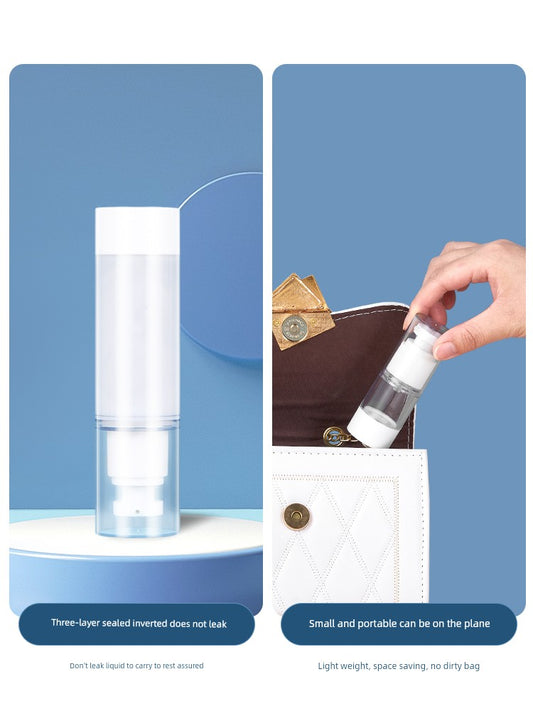 Three-layer sealed inverted does not leak

Don't leak liquid to carry to rest assured

Small and portable can be on the plane

Light weight, space saving, no dirty bag