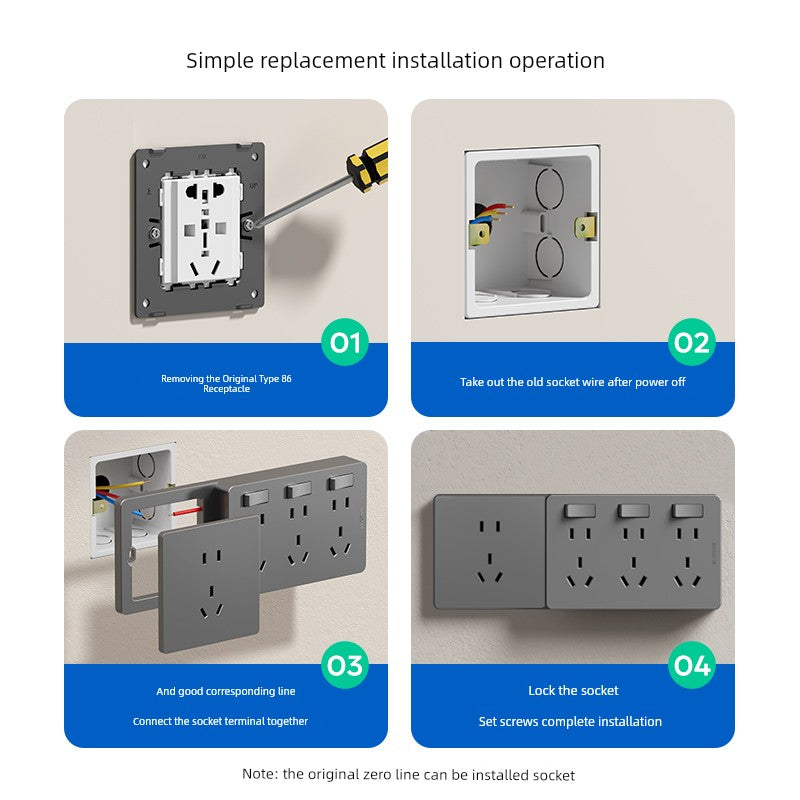 Simple replacement installation operation

01

Removing the Original Type 86 Receptacle

02

Take out the old socket wire after power off

03

And good corresponding line

Connect the socket terminal together

04

Lock the socket

Set screws complete installation

Note: the original zero line can be installed socket