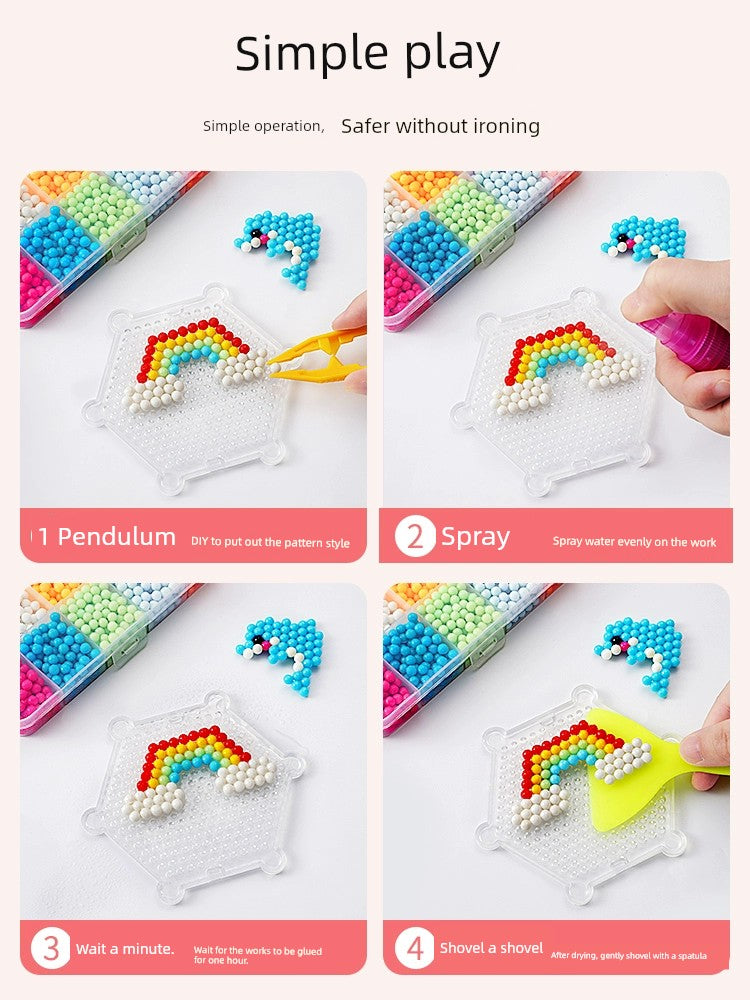 Simple play

Simple operation, Safer without ironing

1 Pendulum DIY to put out the pattern style

2 Spray Spray water evenly on the work

3 Wait a minute. Wait for the works to be glued for one hour.

4 Shovel a shovel After drying, gently shovel with a spatula