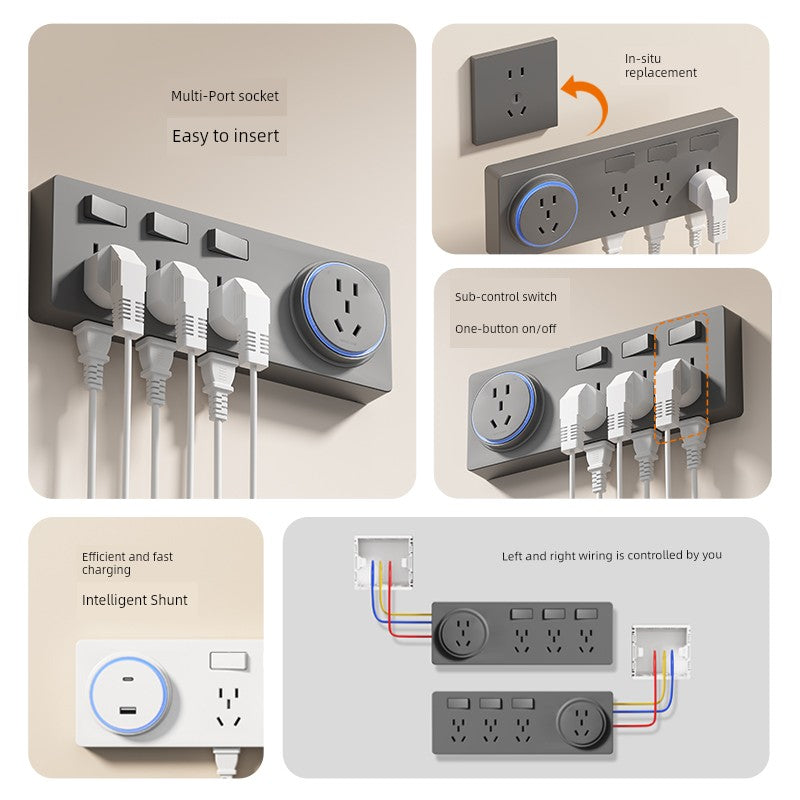 Multi-Port socket

Easy to insert

In-situ replacement

Sub-control switch

One-button on/off

Efficient and fast charging

Intelligent Shunt

Left and right wiring is controlled by you