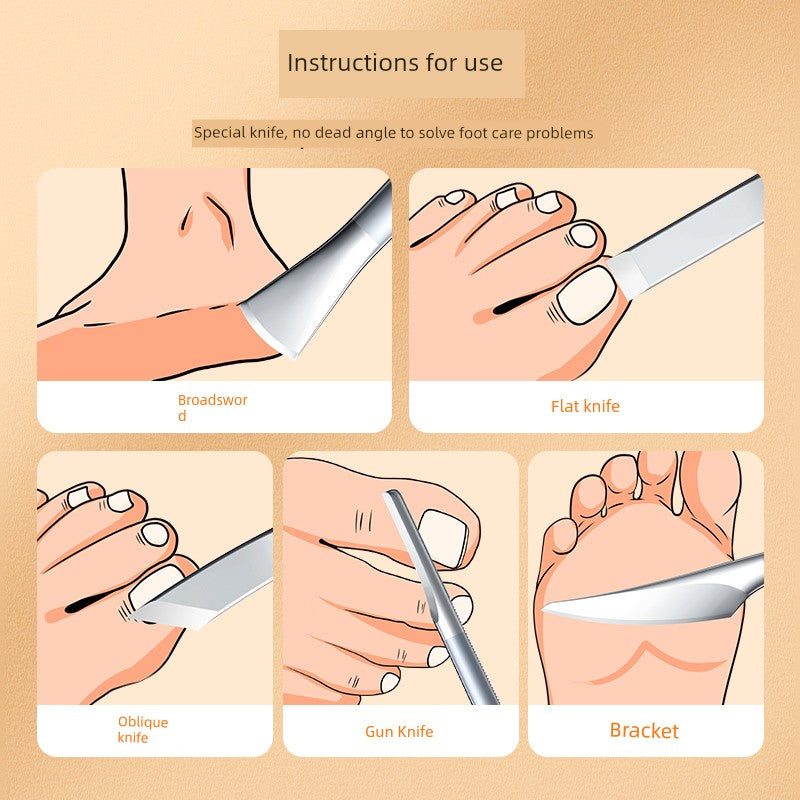 Instructions for use

Special knife, no dead angle to solve foot care problems

Broadsword

Flat knife

Oblique knife

Gun Knife

Bracket