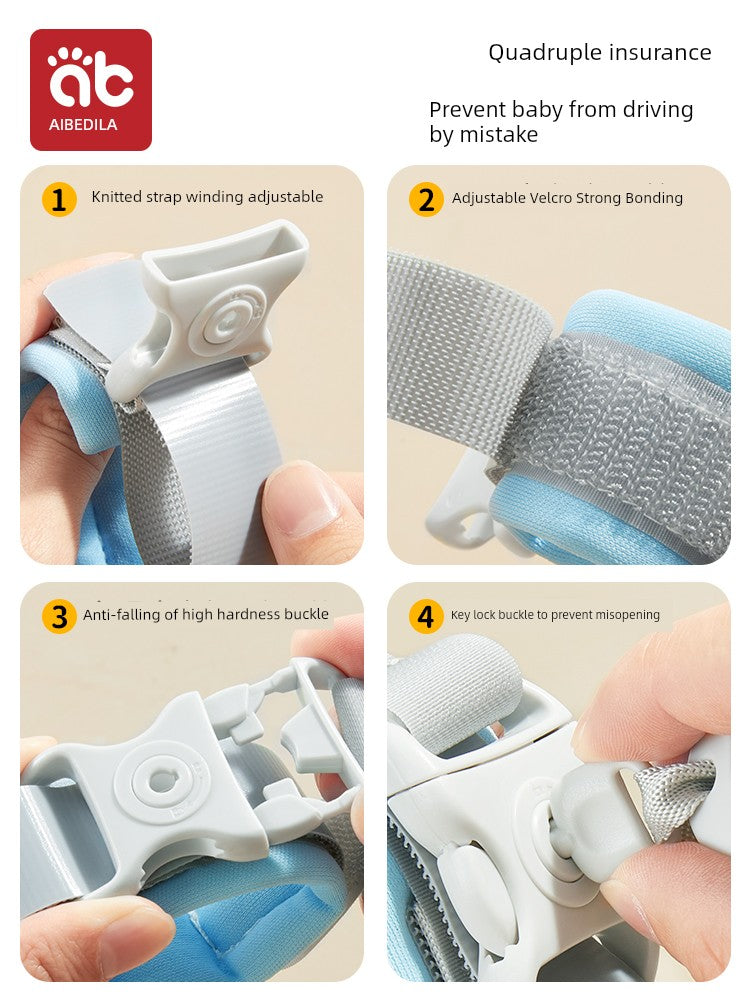 ab
AIBEDILA

Quadruple insurance

Prevent baby from driving by mistake

1 Knitted strap winding adjustable

2 Adjustable Velcro Strong Bonding

3 Anti-falling of high hardness buckle

4 Key lock buckle to prevent misopening