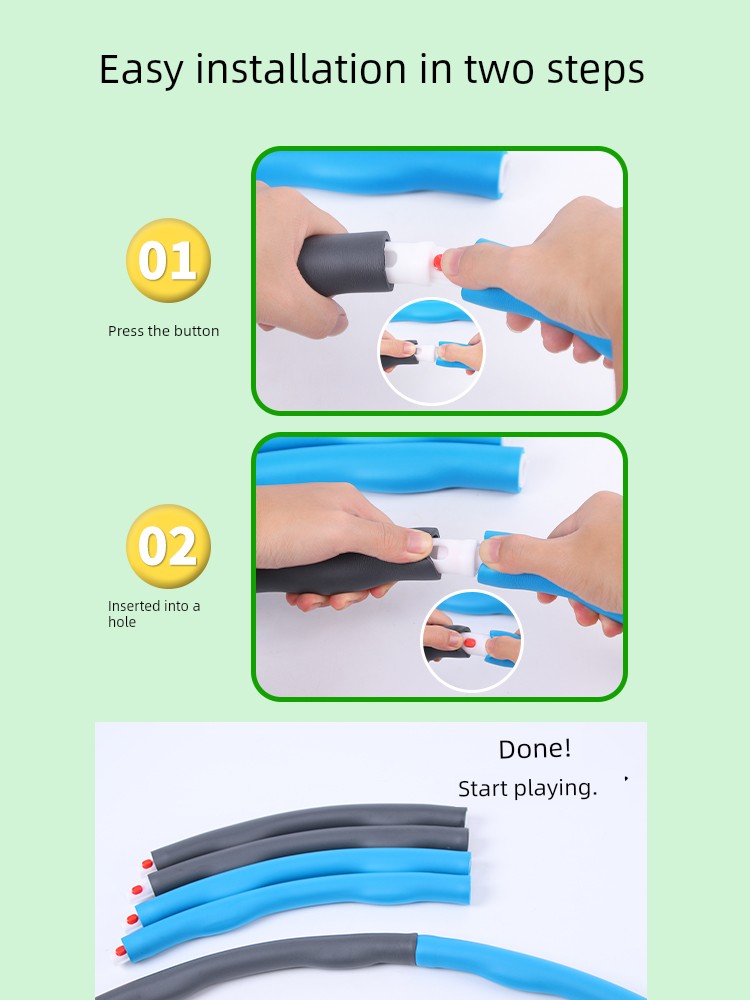 Easy installation in two steps

01

Press the button

02

Inserted into a hole

Done!

Start playing.