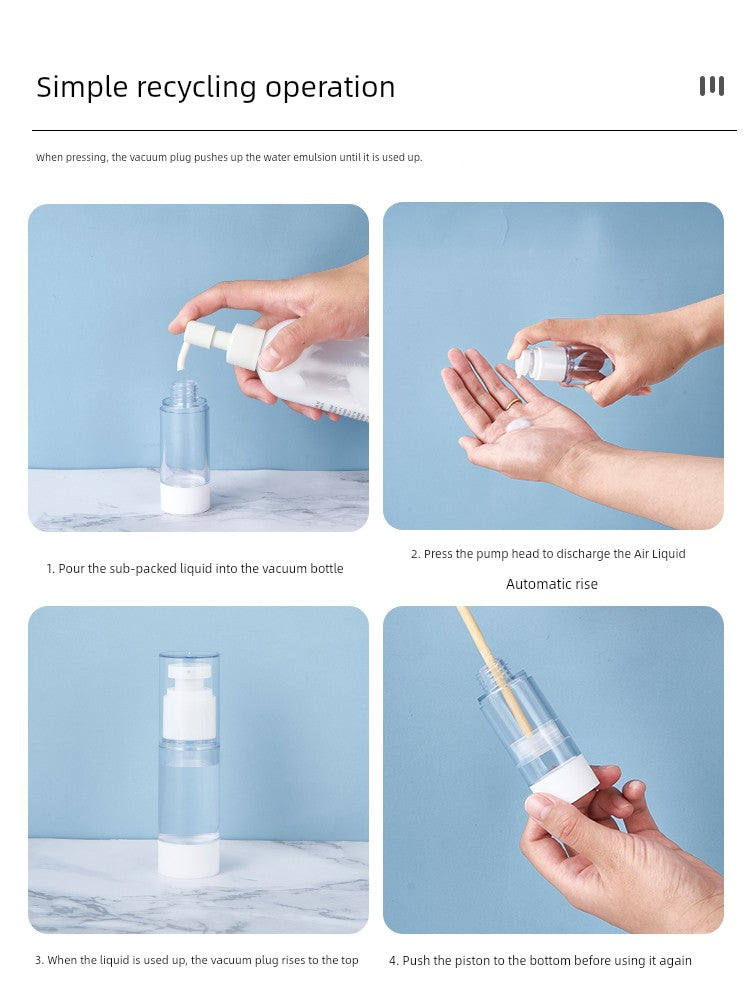 Simple recycling operation

When pressing, the vacuum plug pushes up the water emulsion until it is used up.

1. Pour the sub-packed liquid into the vacuum bottle

2. Press the pump head to discharge the Air Liquid

Automatic rise

3. When the liquid is used up, the vacuum plug rises to the top

4. Push the piston to the bottom before using it again