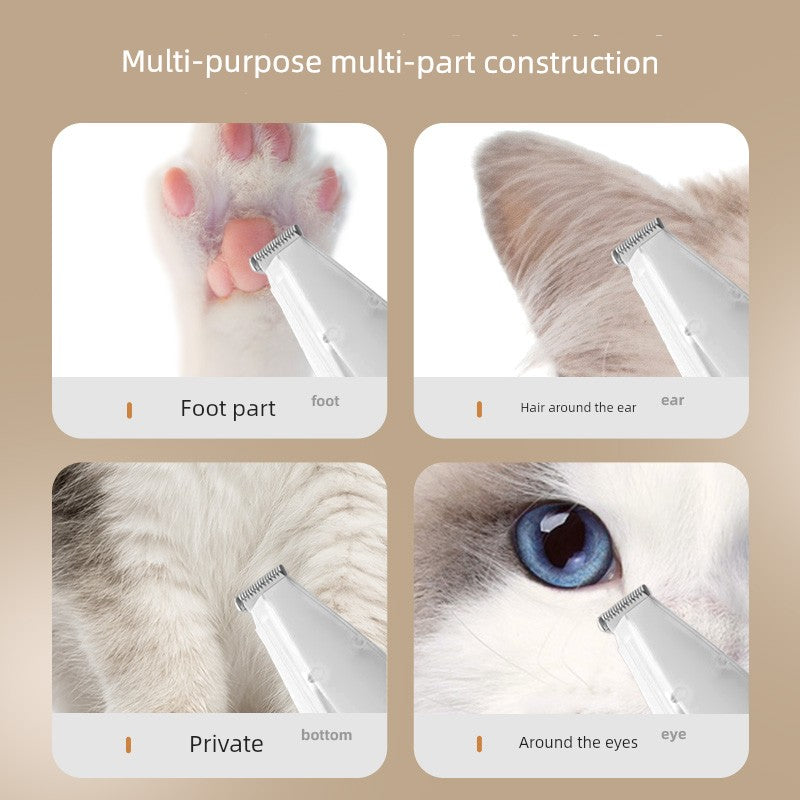 Multi-purpose multi-part construction

Foot part foot

Hair around the ear ear

Private bottom

Around the eyes eye