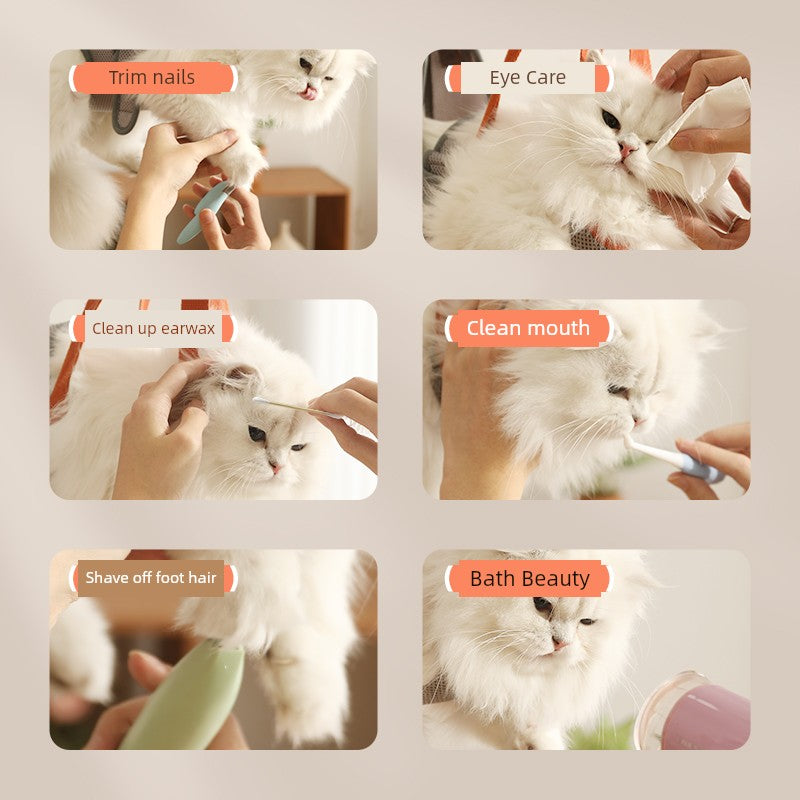 Trim nails

Eye Care

Clean up earwax

Clean mouth

Shave off foot hair

Bath Beauty