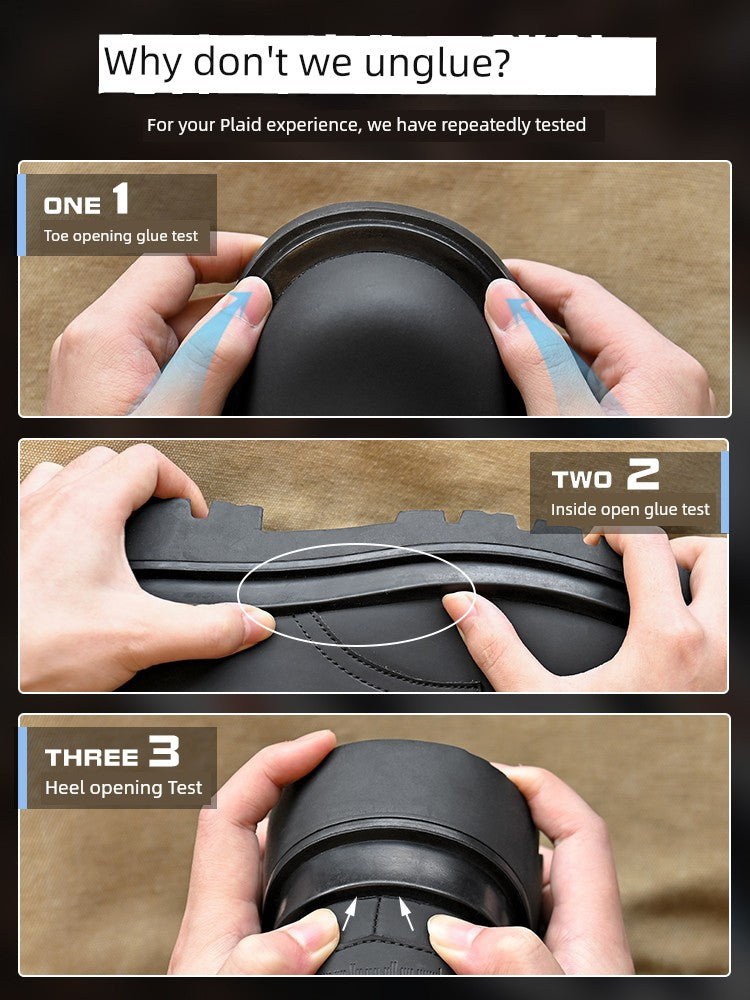 Why don't we unglue?

For your Plaid experience, we have repeatedly tested

ONE 1
Toe opening glue test

TWO 2
Inside open glue test

THREE 3
Heel opening Test