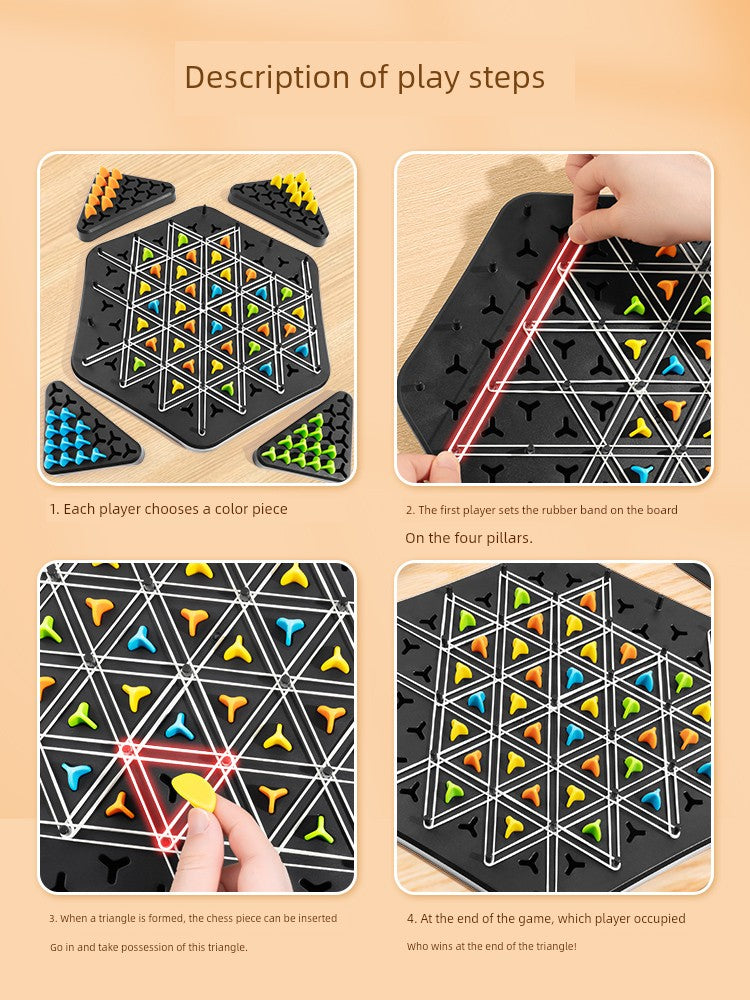 Description of play steps

1. Each player chooses a color piece

2. The first player sets the rubber band on the board

On the four pillars.

3. When a triangle is formed, the chess piece can be inserted

Go in and take possession of this triangle.

4. At the end of the game, which player occupied

Who wins at the end of the triangle!