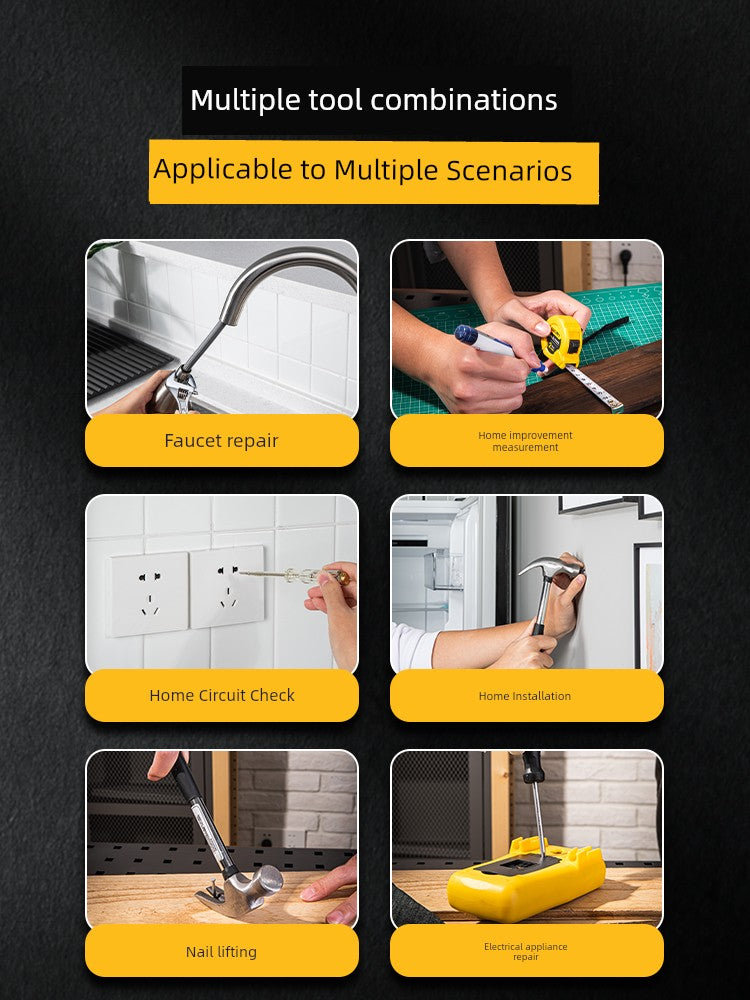 Multiple tool combinations

Applicable to Multiple Scenarios

Faucet repair

Home improvement measurement

Home Circuit Check

Home Installation

Nail lifting

Electrical appliance repair