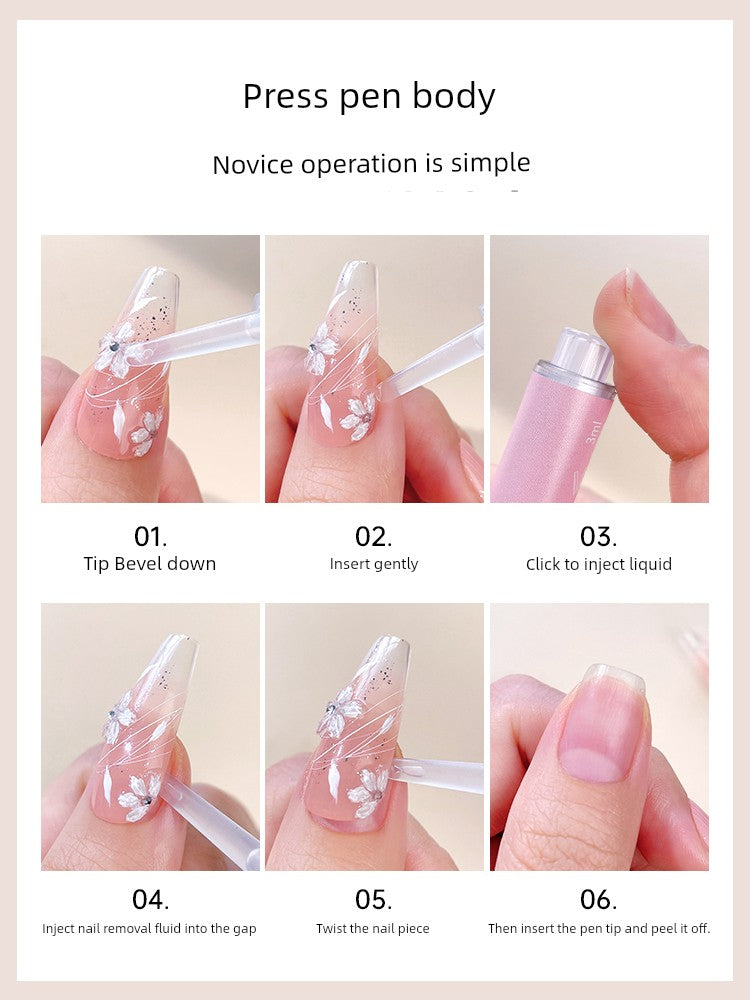 Press pen body

Novice operation is simple

3ml

01.
Tip Bevel down

02.
Insert gently

03.
Click to inject liquid

04.
Inject nail removal fluid into the gap

05.
Twist the nail piece

06.
Then insert the pen tip and peel it off.