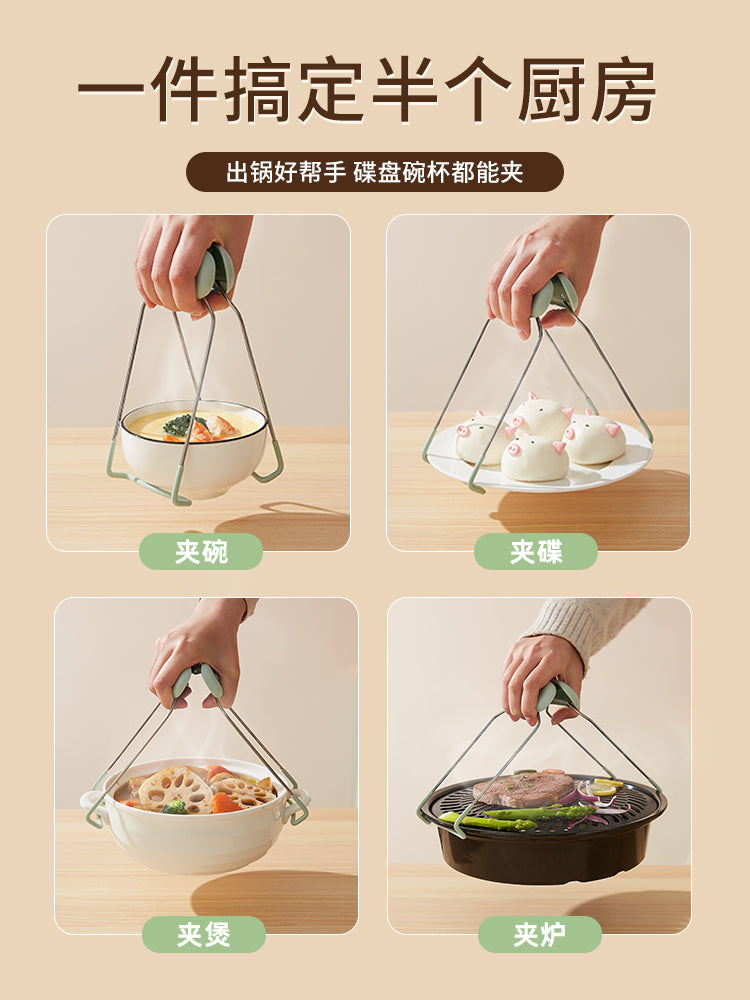 一件搞定半个厨房

出锅好帮手 碟盘碗杯都能夹

夹碗

夹碟

夹煲

夹炉