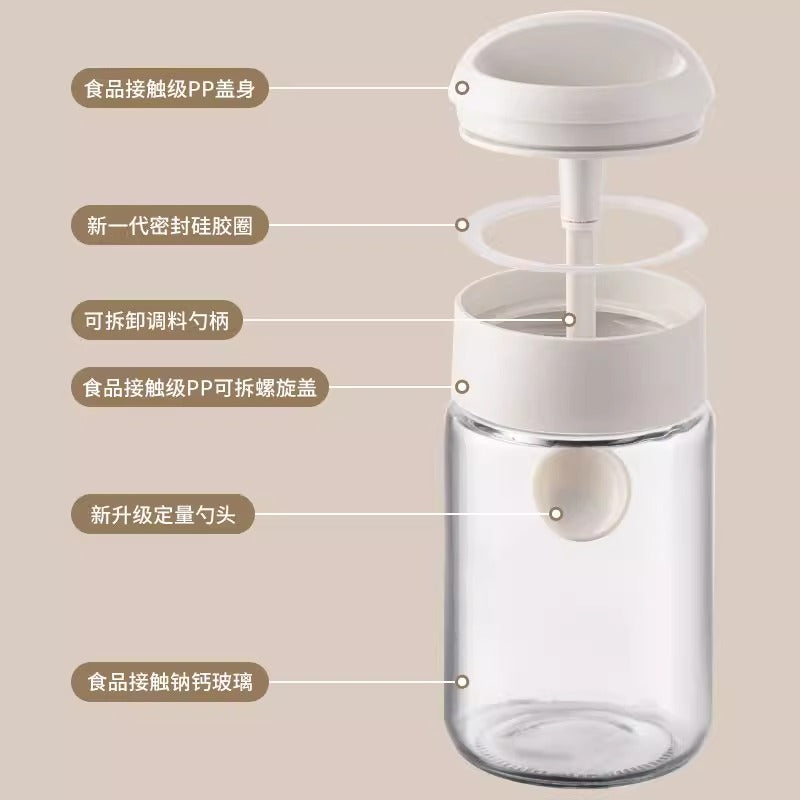 食品接触级PP盖身

新一代密封硅胶圈

可拆卸调料勺柄

食品接触级PP可拆螺旋盖

新升级定量勺头

食品接触钠钙玻璃