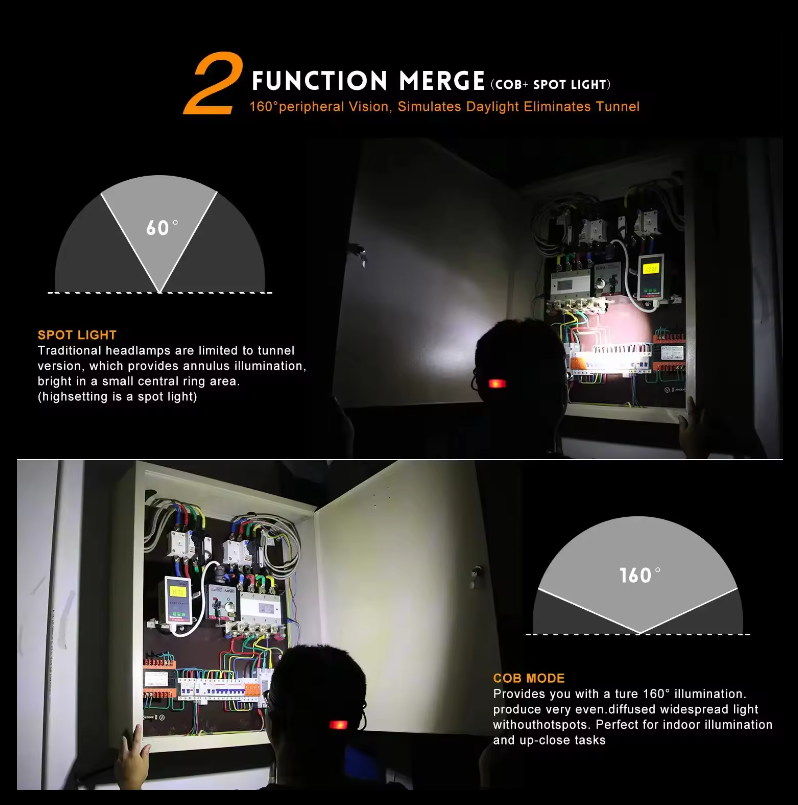 2 FUNCTION MERGE (COB+ SPOT LIGHT)
160°peripheral Vision, Simulates Daylight Eliminates Tunnel

60°

SPOT LIGHT
Traditional headlamps are limited to tunnel version, which provides annulus illumination, bright in a small central ring area. (highsetting is a spot light)

160°

COB MODE
Provides you with a ture 160° illumination. produce very even.diffused widespread light withouthotspots. Perfect for indoor illumination and up-close tasks