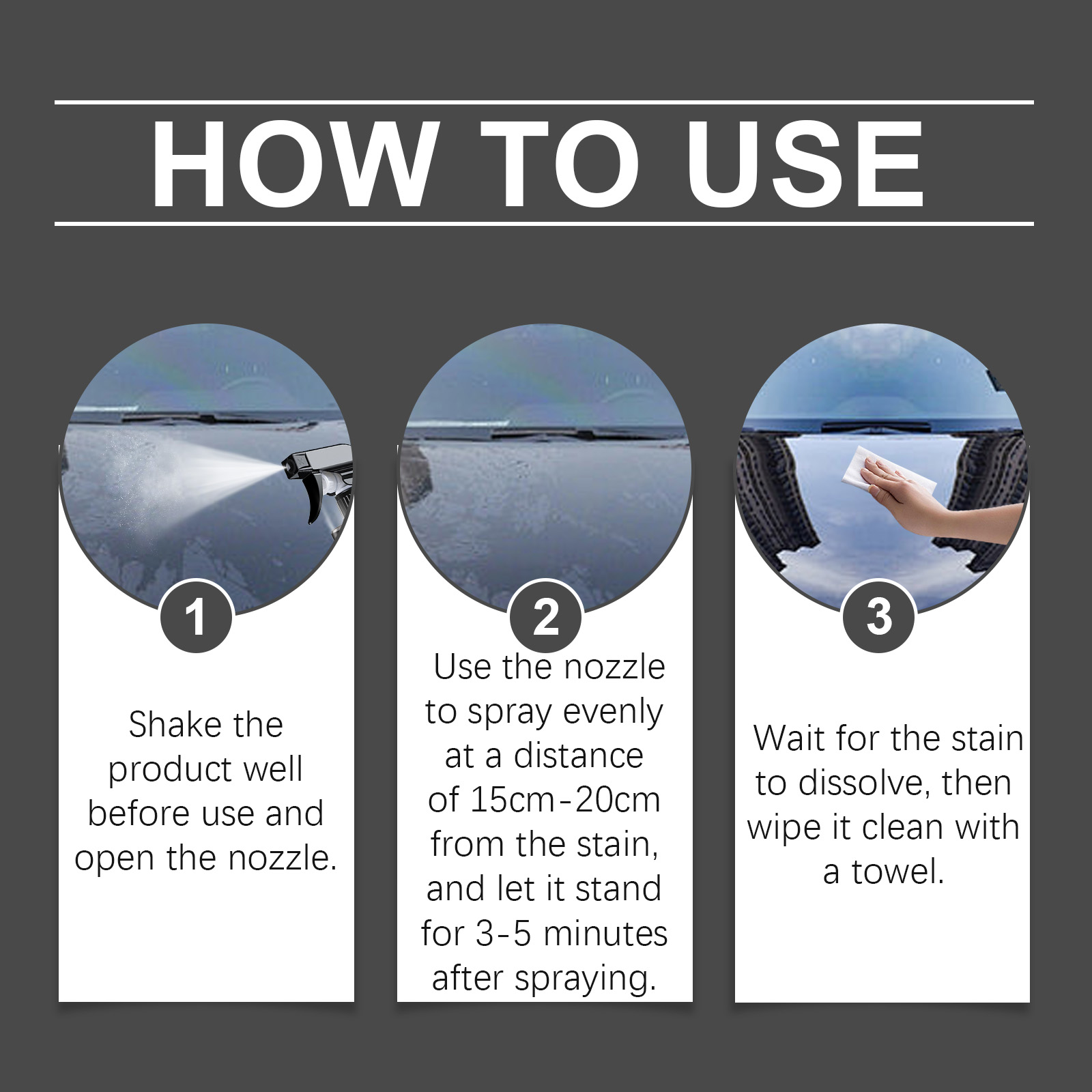 HOW TO USE

1

Shake the product well before use and open the nozzle.

2

Use the nozzle to spray evenly at a distance of 15cm-20cm from the stain, and let it stand for 3-5 minutes after spraying.

3

Wait for the stain to dissolve, then wipe it clean with a towel.