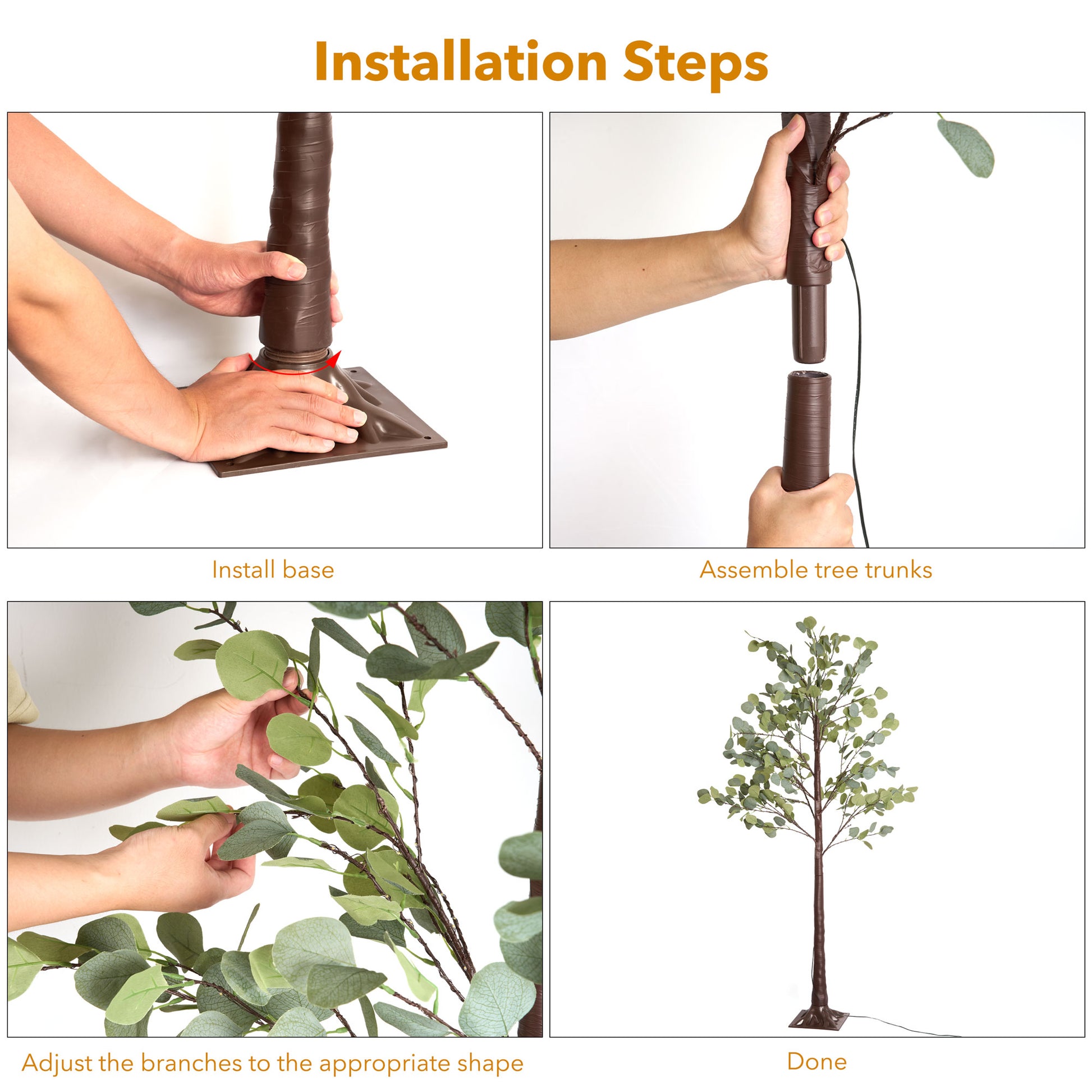 Installation Steps

Install base

Assemble tree trunks

Adjust the branches to the appropriate shape

Done