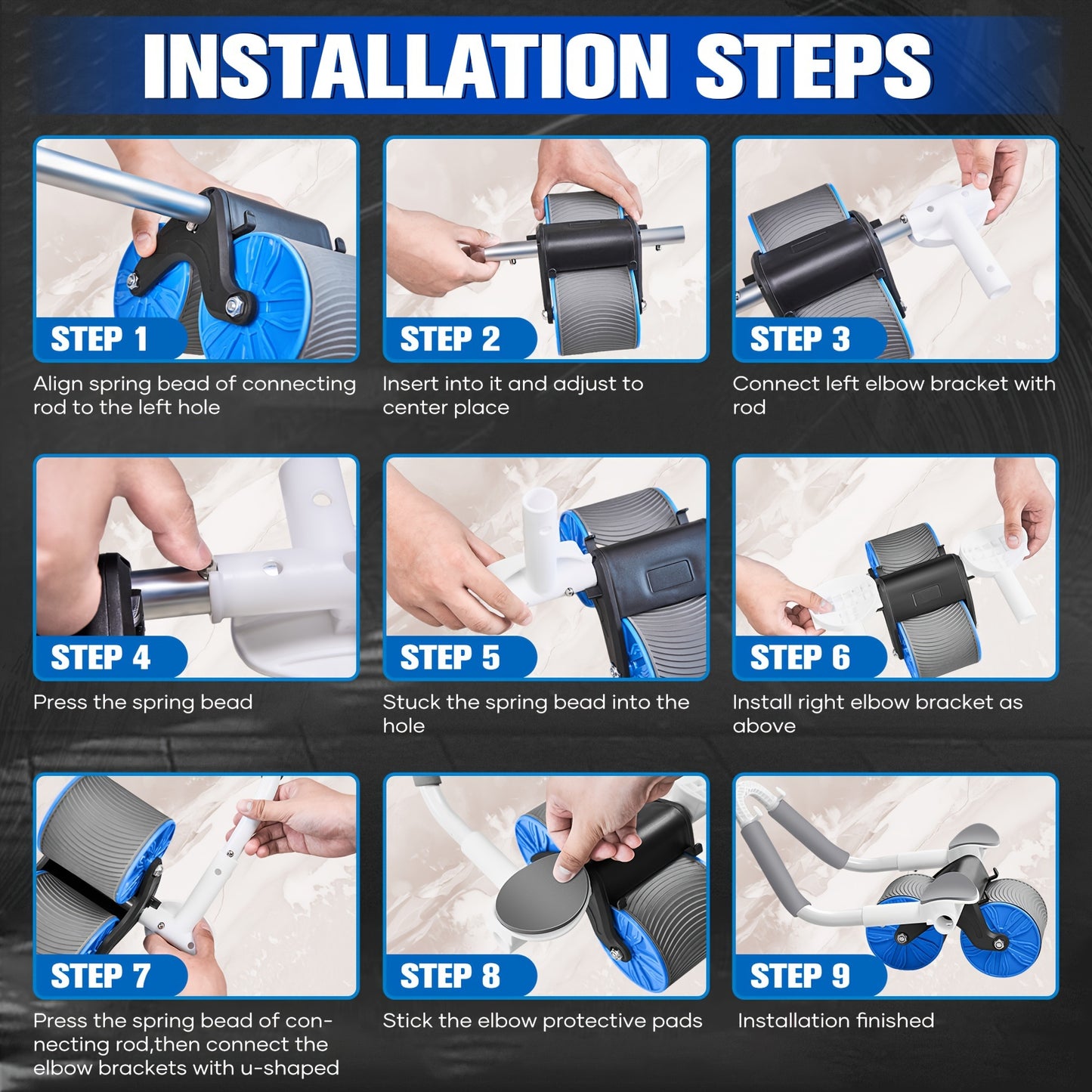 INSTALLATION STEPS

STEP 1

Align spring bead of connecting rod to the left hole

STEP 2

Insert into it and adjust to center place

STEP 3

Connect left elbow bracket with rod

STEP 4

Press the spring bead

STEP 5

Stuck the spring bead into the hole

STEP 6

Install right elbow bracket as above

STEP 7

Press the spring bead of connecting rod,then connect the elbow brackets with u-shaped

STEP 8

Stick the elbow protective pads

STEP 9

Installation finished