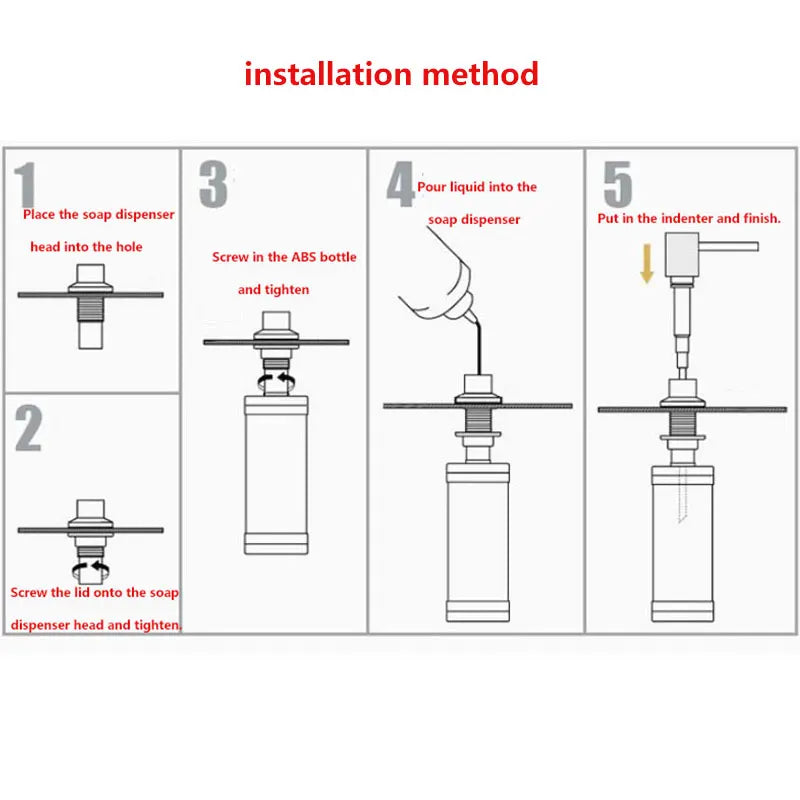 installation method

1
Place the soap dispenser head into the hole

2
Screw the lid onto the soap dispenser head and tighten.

3
Screw in the ABS bottle and tighten

4
Pour liquid into the soap dispenser

5
Put in the indenter and finish.